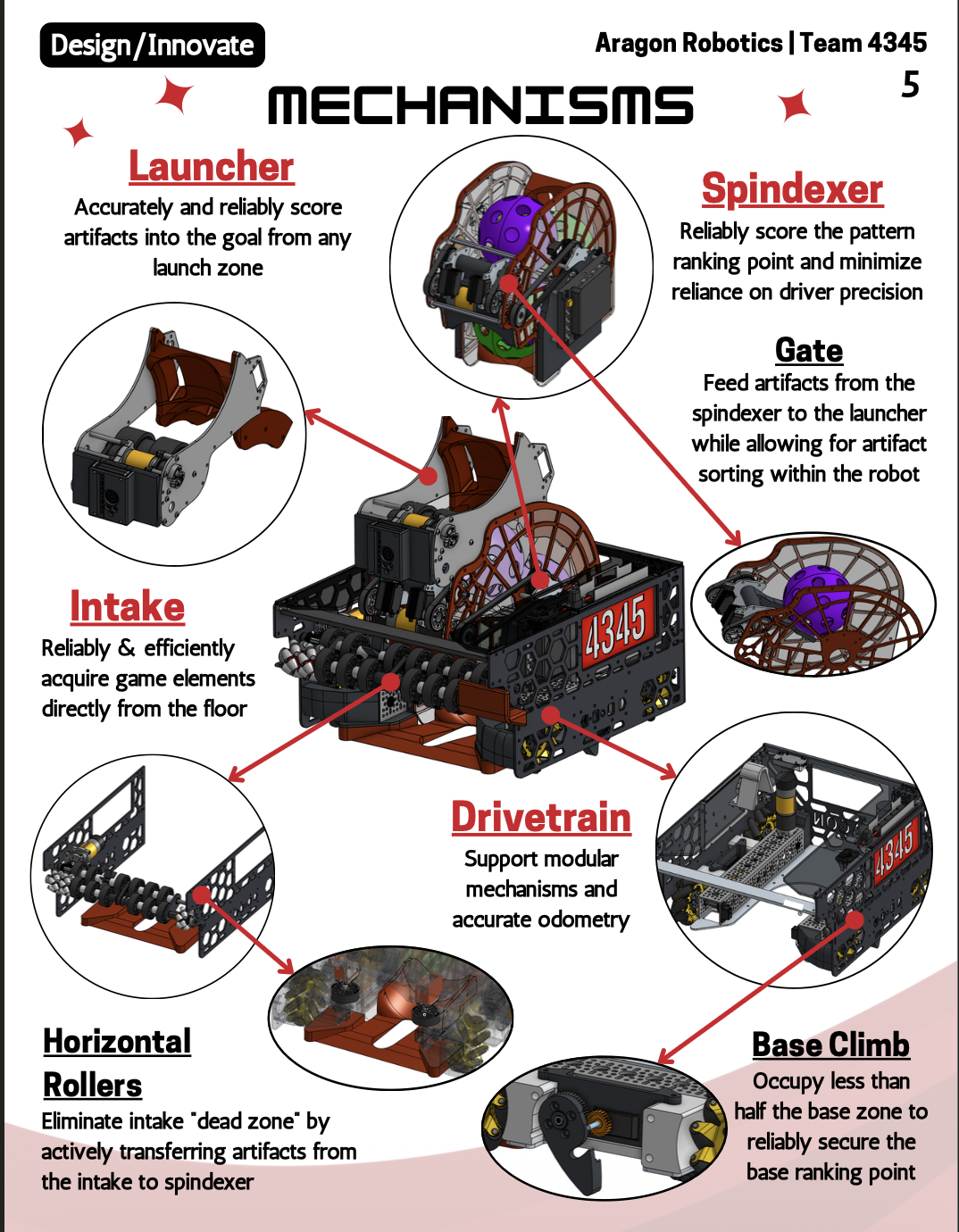 Design/Innovate

Aragon Robotics | Team 4345

5

MECHANISMS

Launcher

Accurately and reliably score artifacts into the goal from any launch zone

Spindexer

Reliably score the pattern ranking point and minimize reliance on driver precision

Gate

Feed artifacts from the spindexer to the launcher while allowing for artifact sorting within the robot

Intake

Reliably & efficiently acquire game elements directly from the floor

4345

Drivetrain

Support modular mechanisms and accurate odometry

4345

Horizontal Rollers

Eliminate intake "dead zone" by actively transferring artifacts from the intake to spindexer

Base Climb

Occupy less than half the base zone to reliably secure the base ranking point